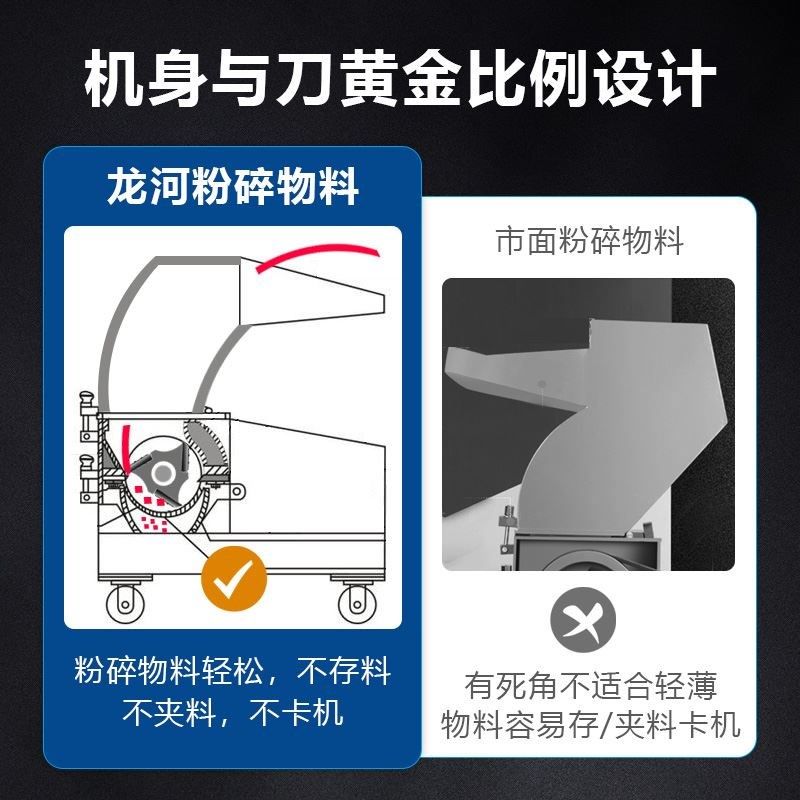 机身与刀黄金比例设计

龙河粉碎物料

粉碎物料轻松，不存料
不夹料，不卡机

市面粉碎物料

有死角不适合轻薄
物料容易存/夹料卡机