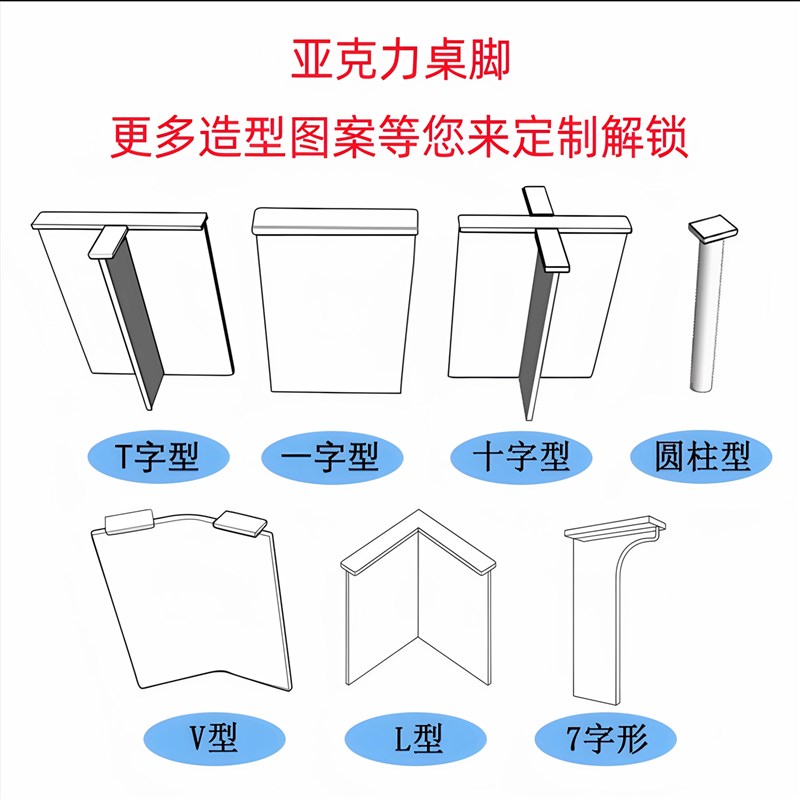 亚克力桌脚
更多造型图案等您来定制解锁

T字型

一字型

十字型

圆柱型

V型

L型

7字形