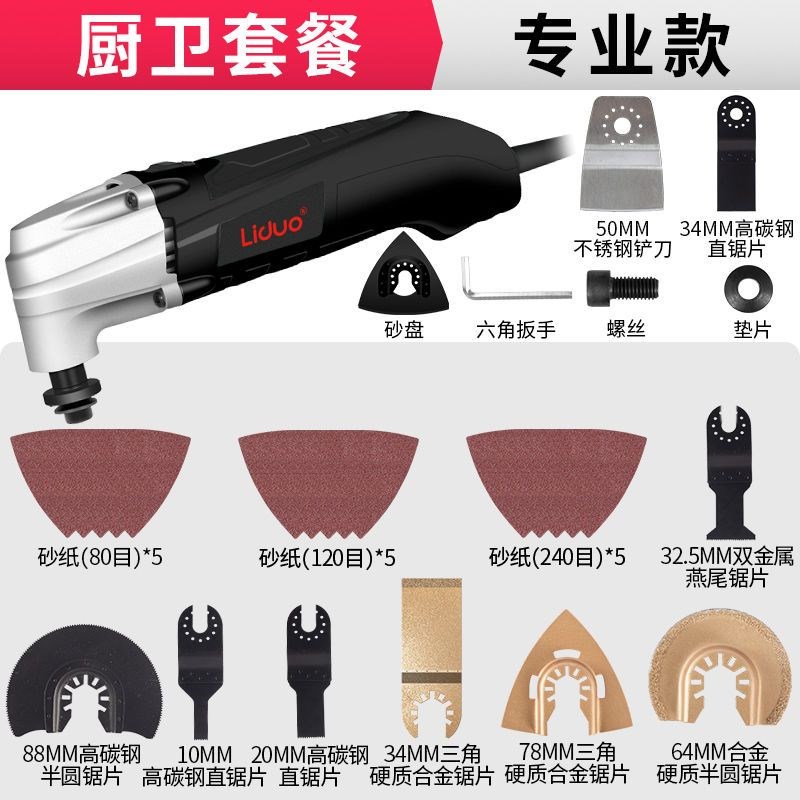 厨卫套餐

专业款

Liduo®

50MM
不锈钢铲刀

34MM高碳钢
直锯片

砂盘

六角扳手

螺丝

垫片

砂纸(80目)*5

砂纸(120目)*5

砂纸(240目)*5

32.5MM双金属
燕尾锯片

88MM高碳钢
半圆锯片

10MM
高碳钢直锯片

20MM高碳钢
直锯片

34MM三角
硬质合金锯片

78MM三角
硬质合金锯片

64MM合金
硬质半圆锯片