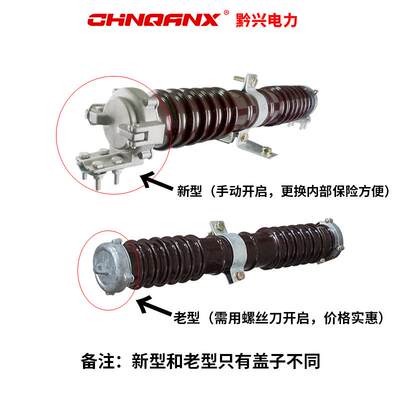 CHNQANX® 黔兴电力

新型（手动开启，更换内部保险方便）

老型（需用螺丝刀开启，价格实惠）

备注：新型和老型只有盖子不同