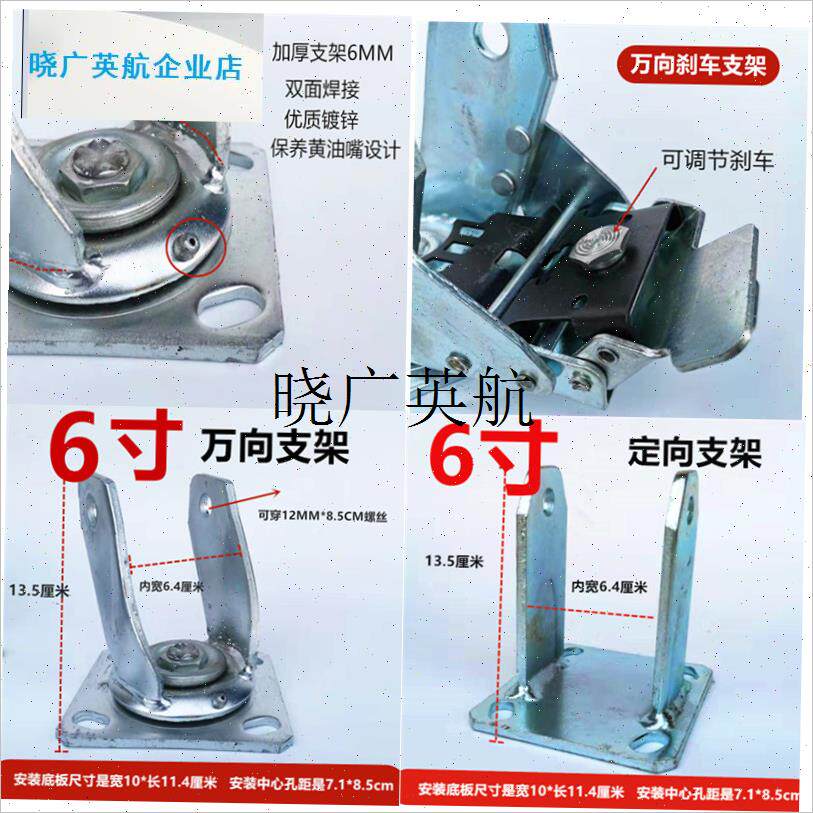 晓广英航企业店

加厚支架6MM
双面焊接
优质镀锌
保养黄油嘴设计

万向刹车支架

可调节刹车

晓广英航

6寸 万向支架

可穿12MM*8.5CM螺丝

13.5厘米

内宽6.4厘米

安装底板尺寸是宽10*长11.4厘米 安装中心孔距是7.1*8.5cm

6寸 定向支架

13.5厘米

内宽6.4厘米

安装底板尺寸是宽10*长11.4厘米 安装中心孔距是7.1*8.5cm