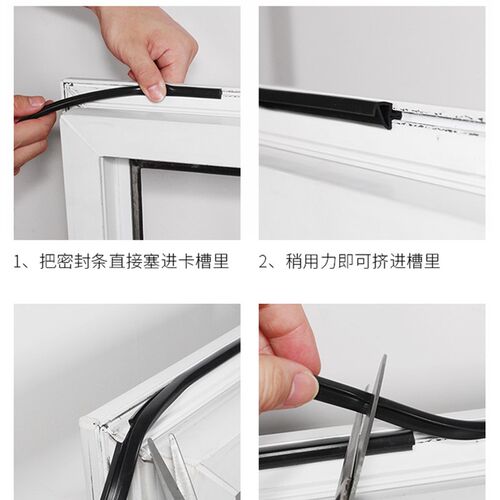 1、把密封条直接塞进卡槽里

2、稍用力即可挤进槽里