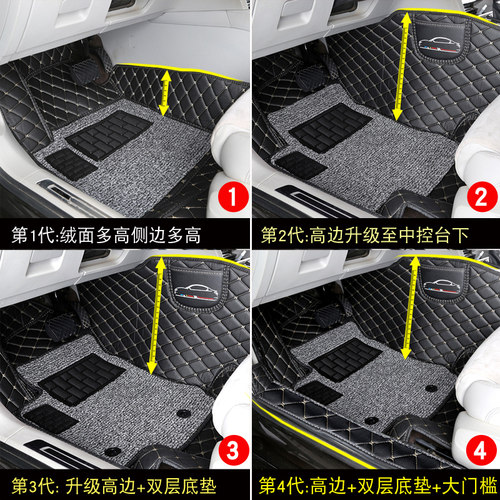 1

第1代:绒面多高侧边多高

2

第2代:高边升级至中控台下

3

第3代: 升级高边+双层底垫

4

第4代:高边+双层底垫+大门槛