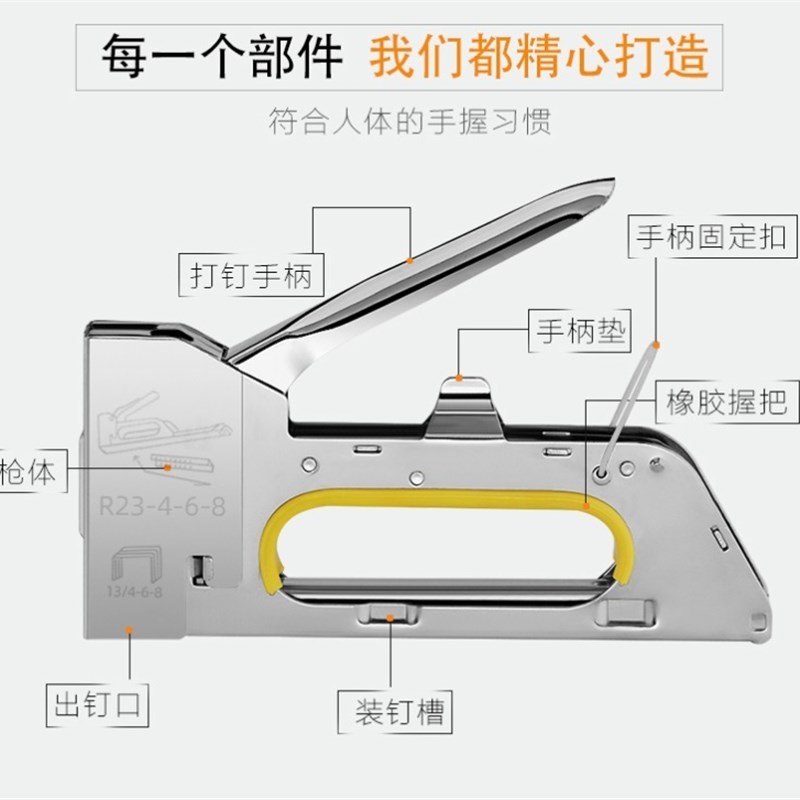 每一个部件 我们都精心打造

符合人体的手握习惯

打钉手柄

手柄固定扣

手柄垫

橡胶握把

枪体

R23-4-6-8

13/4-6-8

出钉口

装钉槽