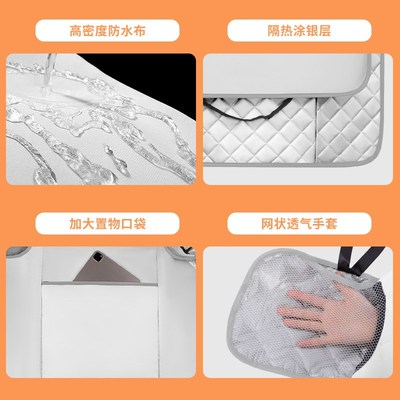 高密度防水布

隔热涂银层

加大置物口袋

网状透气手套