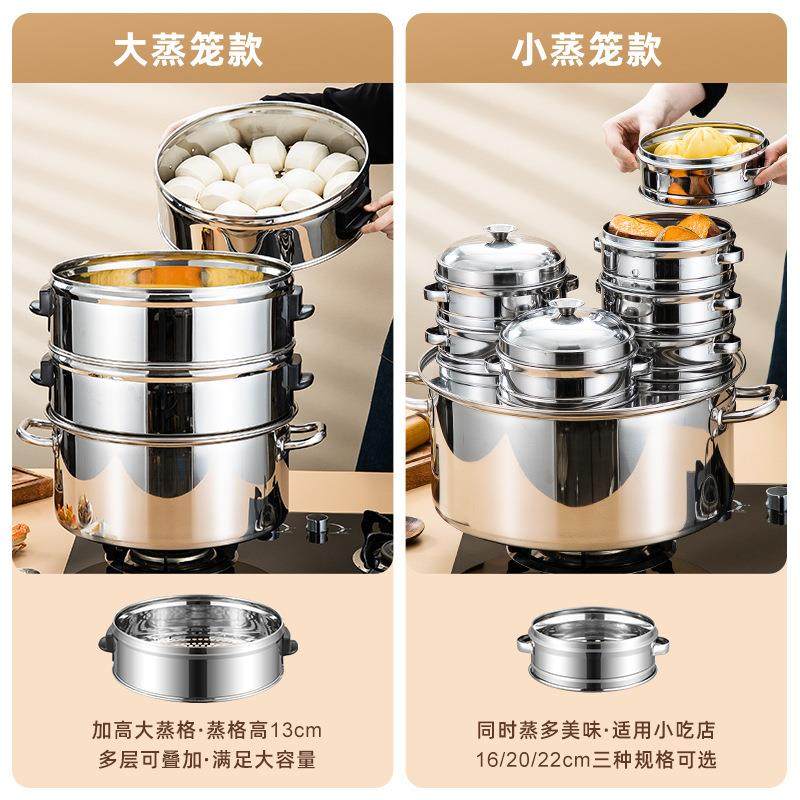 大蒸笼款

加高大蒸格·蒸格高13cm
多层可叠加·满足大容量

小蒸笼款

同时蒸多美味·适用小吃店
16/20/22cm三种规格可选