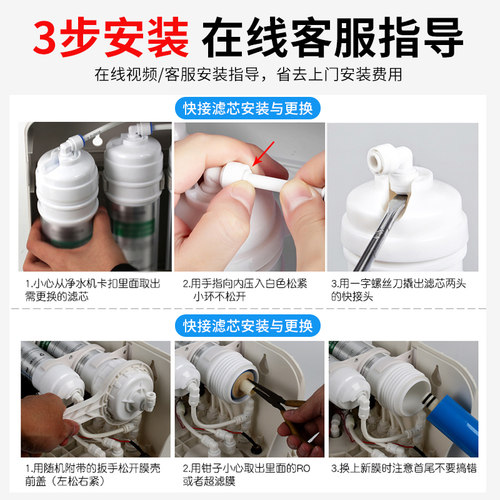 3步安装 在线客服指导

在线视频/客服安装指导，省去上门安装费用

快接滤芯安装与更换

1.小心从净水机卡扣里面取出需更换的滤芯

2.用手指向内压入白色松紧小环不松开

3.用一字螺丝刀撬出滤芯两头的快接头

快接滤芯安装与更换

1.用随机附带的扳手松开膜壳前盖（左松右紧）

2.用钳子小心取出里面的RO或者超滤膜

3.换上新膜时注意首尾不要搞错