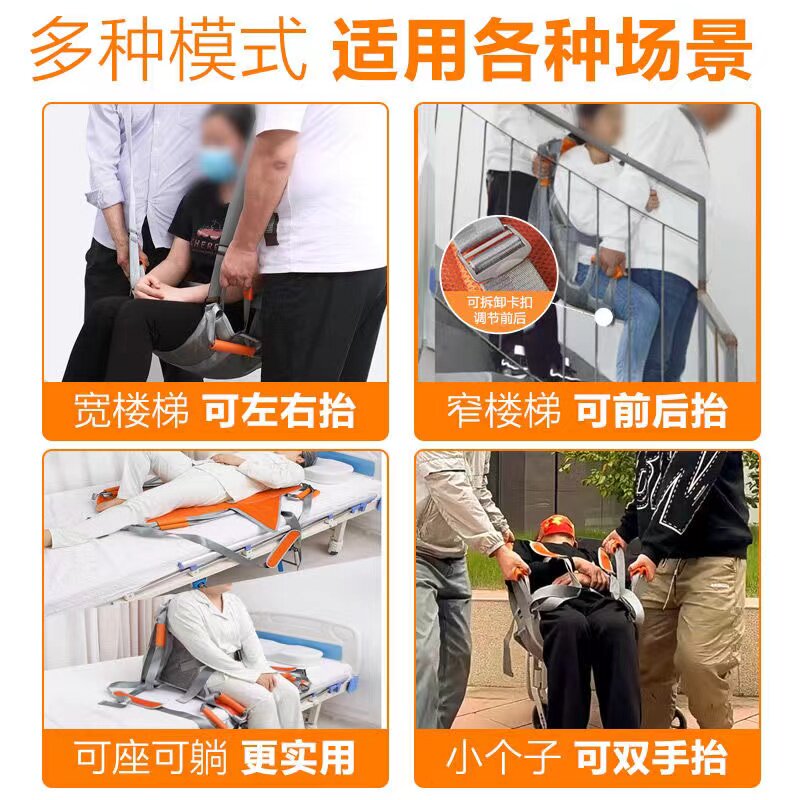 多种模式 适用各种场景

宽楼梯 可左右抬

可拆卸卡扣
调节前后

窄楼梯 可前后抬

可座可躺 更实用

小个子 可双手抬