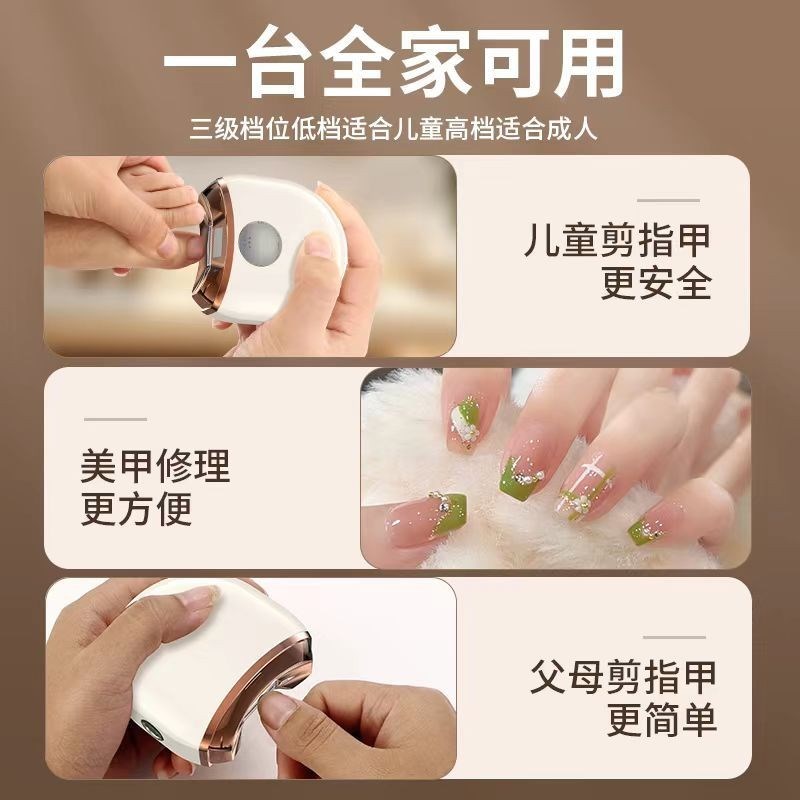 一台全家可用

三级档位低档适合儿童高档适合成人

儿童剪指甲
更安全

美甲修理
更方便

父母剪指甲
更简单