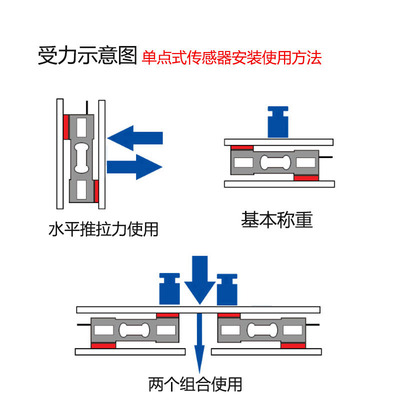 受力示意图 单点式传感器安装使用方法

水平推拉力使用

基本称重

两个组合使用