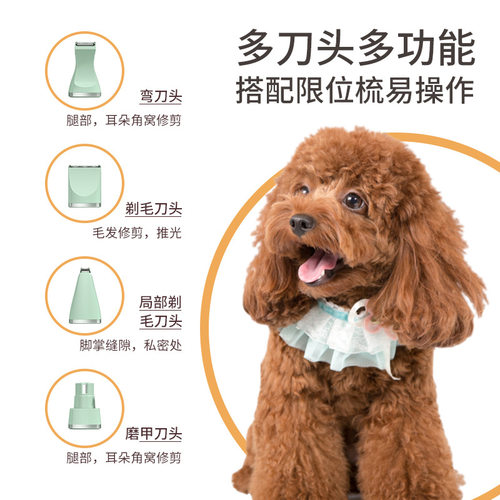 多刀头多功能
搭配限位梳易操作

弯刀头
腿部，耳朵角窝修剪

剃毛刀头
毛发修剪，推光

局部剃毛刀头
脚掌缝隙，私密处

磨甲刀头
腿部，耳朵角窝修剪