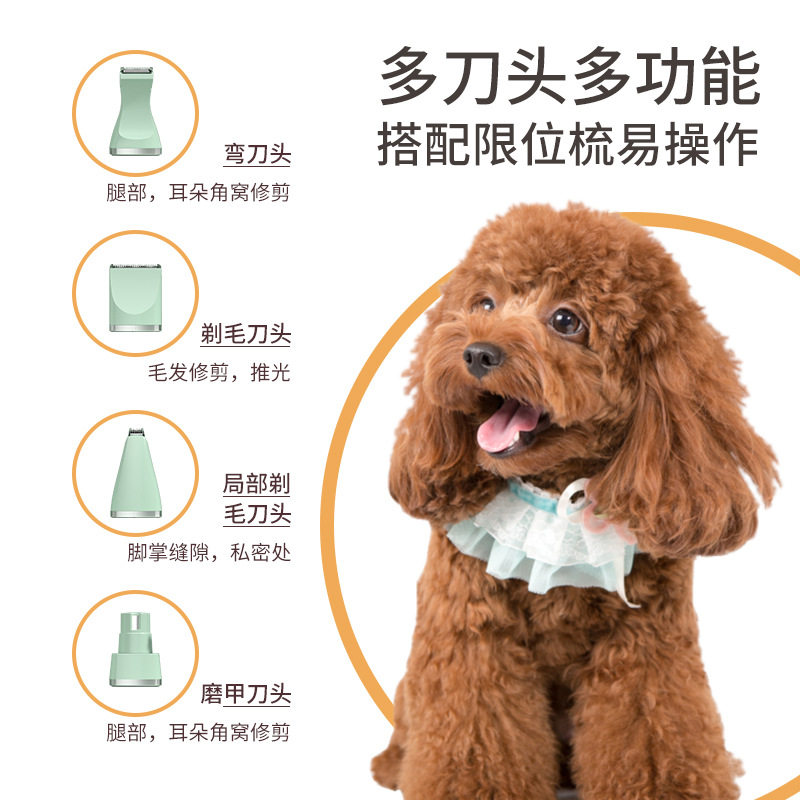 多刀头多功能
搭配限位梳易操作

弯刀头
腿部，耳朵角窝修剪

剃毛刀头
毛发修剪，推光

局部剃毛刀头
脚掌缝隙，私密处

磨甲刀头
腿部，耳朵角窝修剪