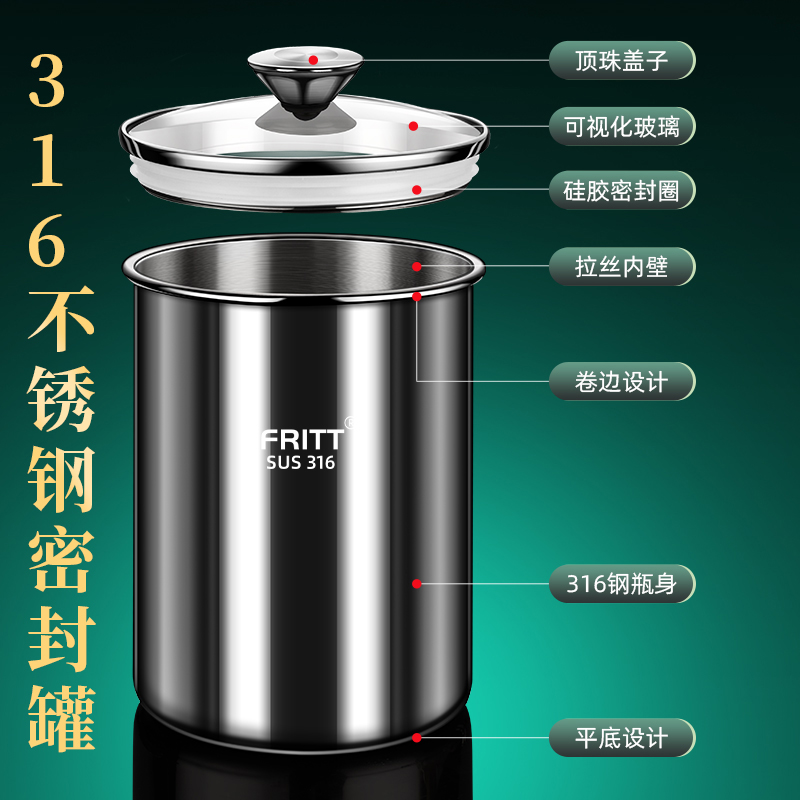 316不锈钢密封罐

顶珠盖子

可视化玻璃

硅胶密封圈

拉丝内壁

卷边设计

FRITT®
SUS 316

316钢瓶身

平底设计