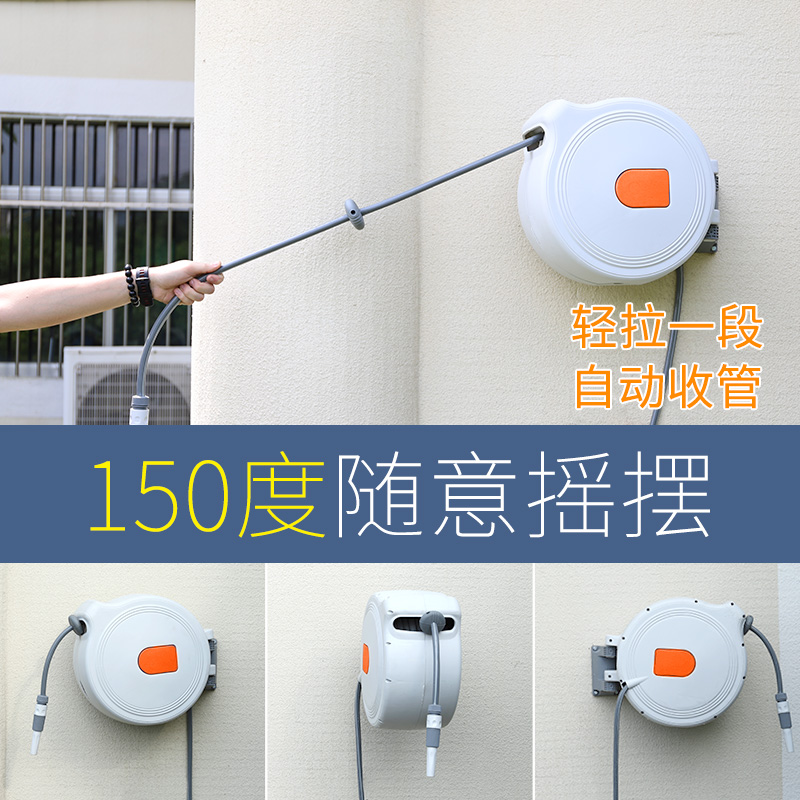 轻拉一段
自动收管

150度随意摇摆