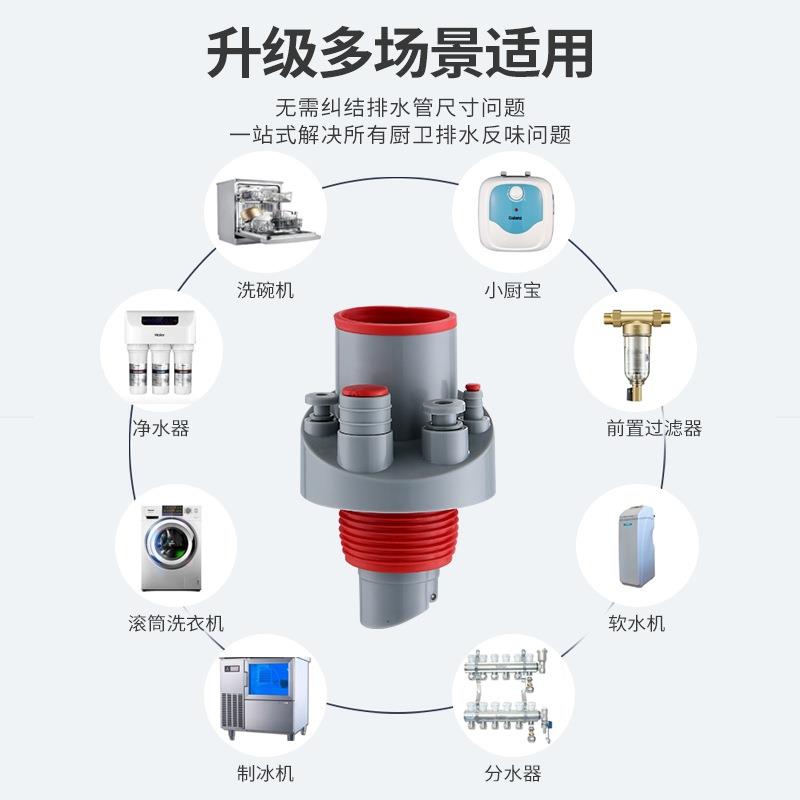 升级多场景适用

无需纠结排水管尺寸问题
一站式解决所有厨卫排水反味问题

洗碗机

小厨宝

净水器

前置过滤器

滚筒洗衣机

软水机

制冰机

分水器