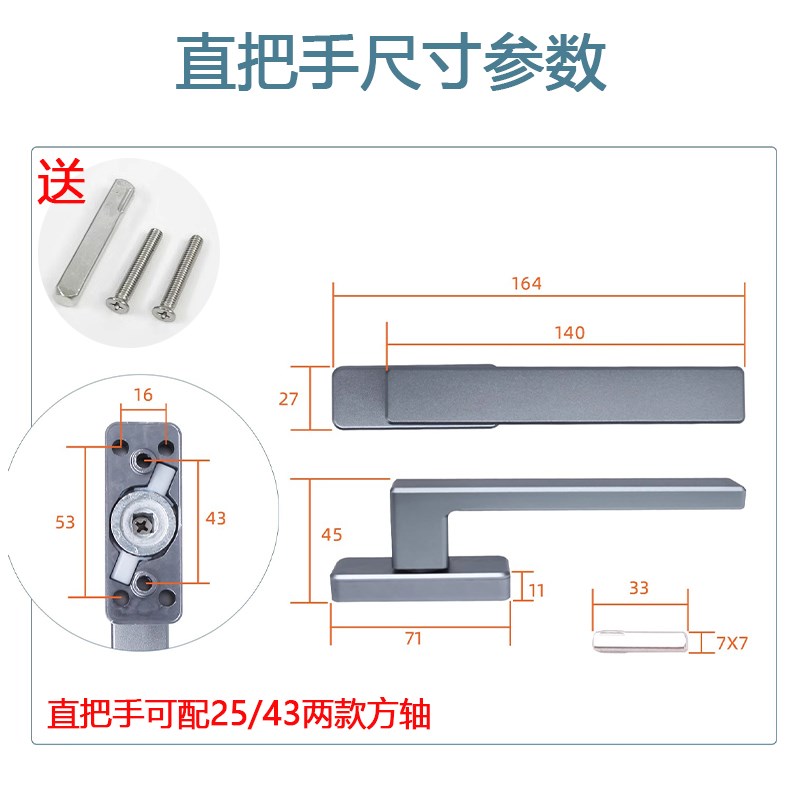 直把手尺寸参数

送

16

53

43

164

140

27

45

11

71

33

7X7

直把手可配25/43两款方轴