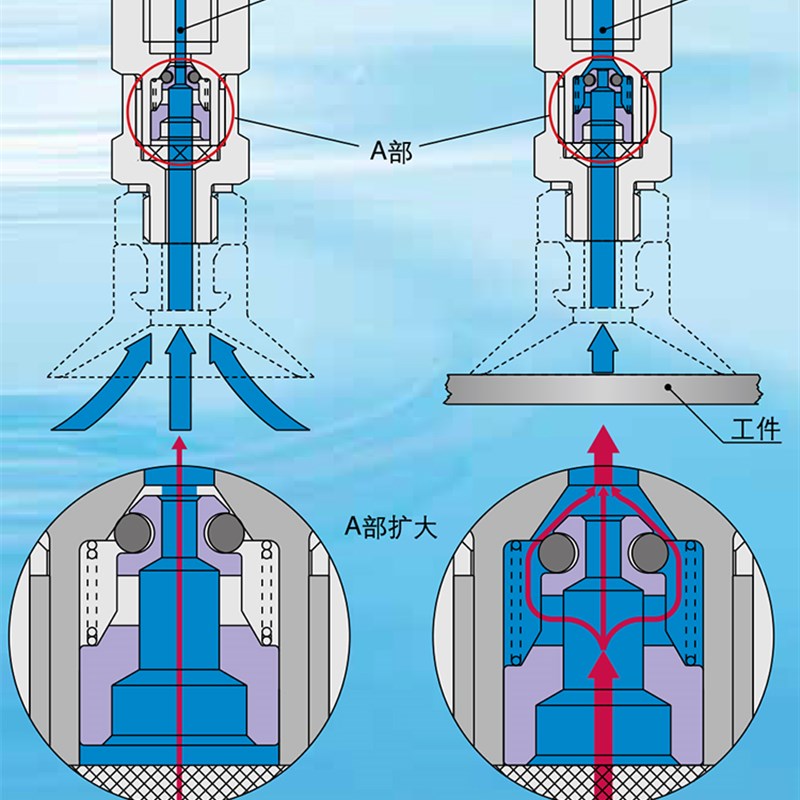 A部

工件

A部扩大