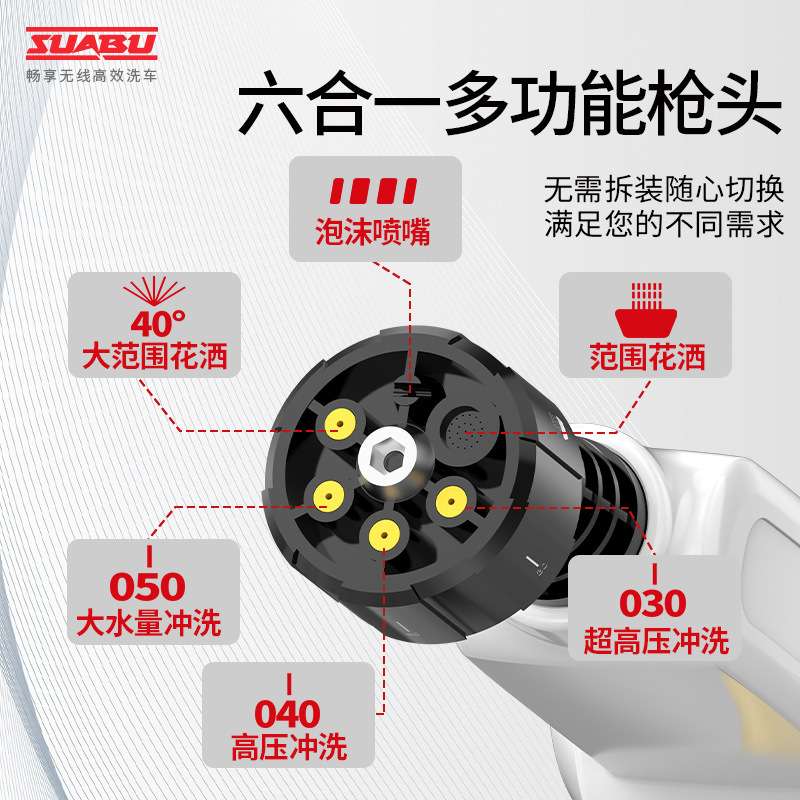 SUABU
畅享无线高效洗车

六合一多功能枪头

无需拆装随心切换
满足您的不同需求

泡沫喷嘴

40°
大范围花洒

范围花洒

050
大水量冲洗

030
超高压冲洗

040
高压冲洗