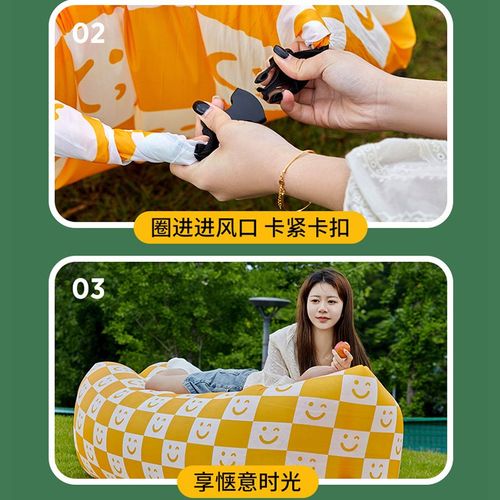 02

圈进进风口 卡紧卡扣

03

享惬意时光