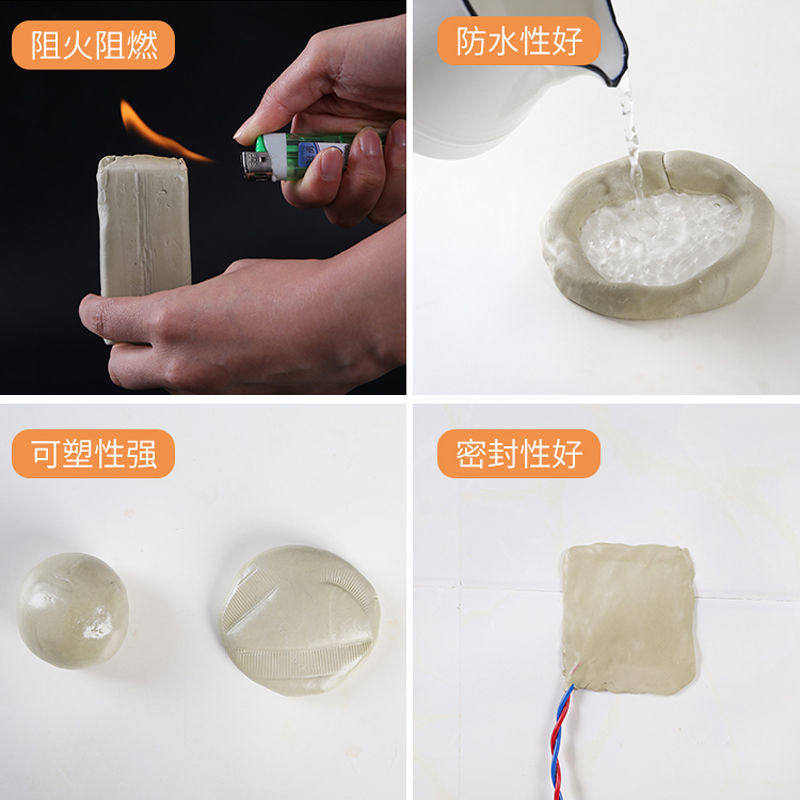 阻火阻燃

防水性好

可塑性强

密封性好