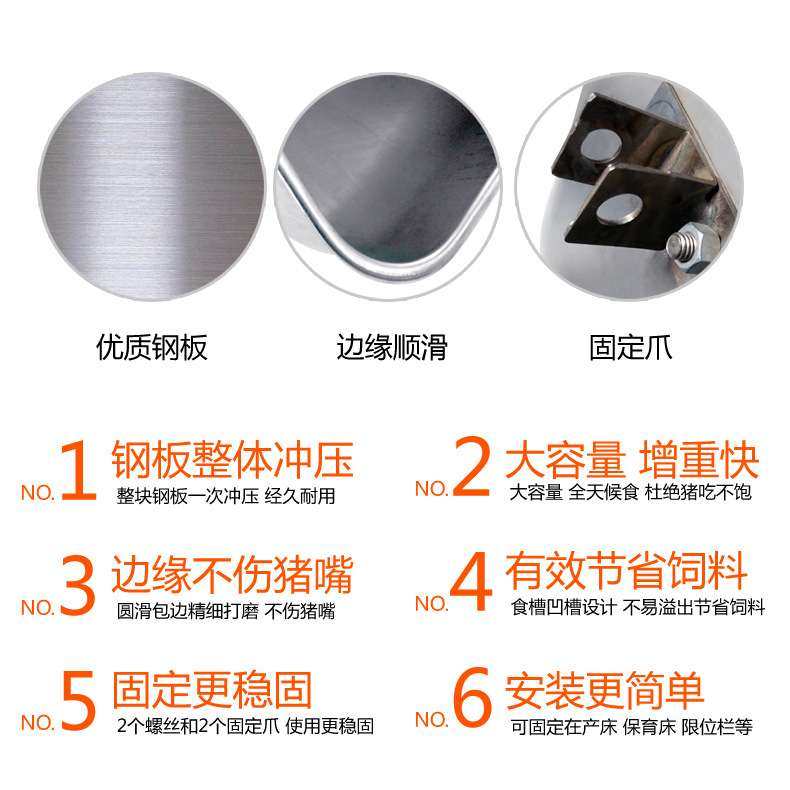 优质钢板

边缘顺滑

固定爪

NO.1 钢板整体冲压
整块钢板一次冲压 经久耐用

NO.2 大容量 增重快
大容量 全天候食 杜绝猪吃不饱

NO.3 边缘不伤猪嘴
圆滑包边精细打磨 不伤猪嘴

NO.4 有效节省饲料
食槽凹槽设计 不易溢出节省饲料

NO.5 固定更稳固
2个螺丝和2个固定爪 使用更稳固

NO.6 安装更简单
可固定在产床 保育床 限位栏等