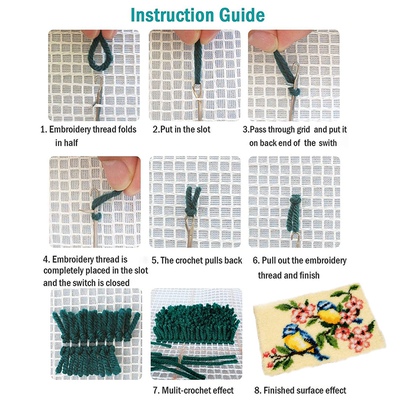 Instruction Guide

1. Embroidery thread folds in half

2.Put in the slot

3.Pass through grid and put it on back end of the swith

4. Embroidery thread is completely placed in the slot and the switch is closed

5. The crochet pulls back

6. Pull out the embroidery thread and finish

7. Mulit-crochet effect

8. Finished surface effect