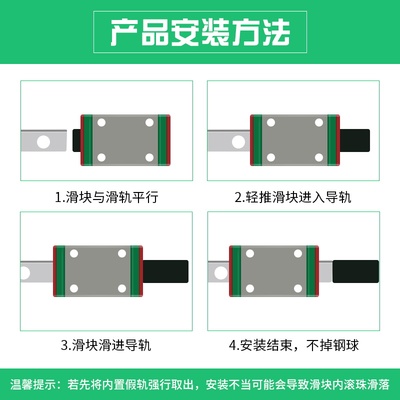 产品安装方法

1.滑块与滑轨平行

2.轻推滑块进入导轨

3.滑块滑进导轨

4.安装结束，不掉钢球

温馨提示：若先将内置假轨强行取出，安装不当可能会导致滑块内滚珠滑落