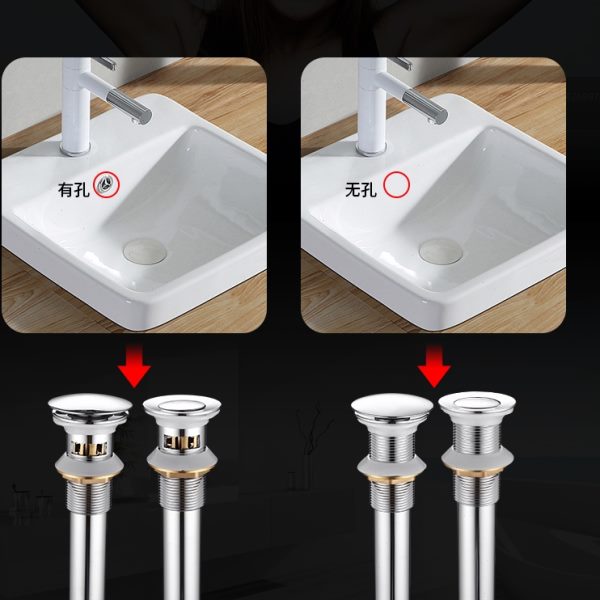 有孔

无孔