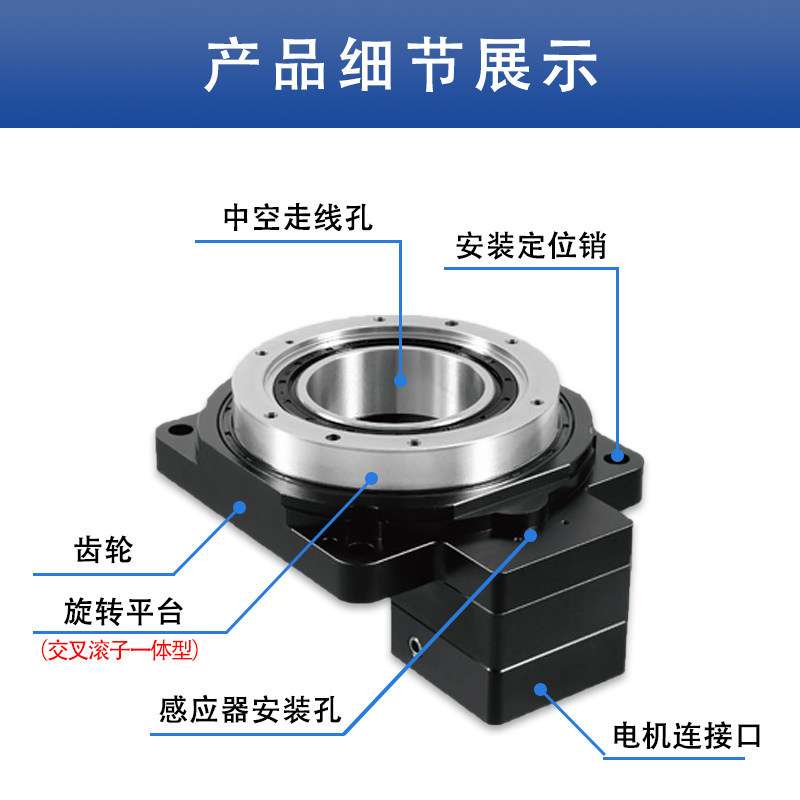 产品细节展示

中空走线孔

安装定位销

齿轮

旋转平台

(交叉滚子一体型)

感应器安装孔

电机连接口