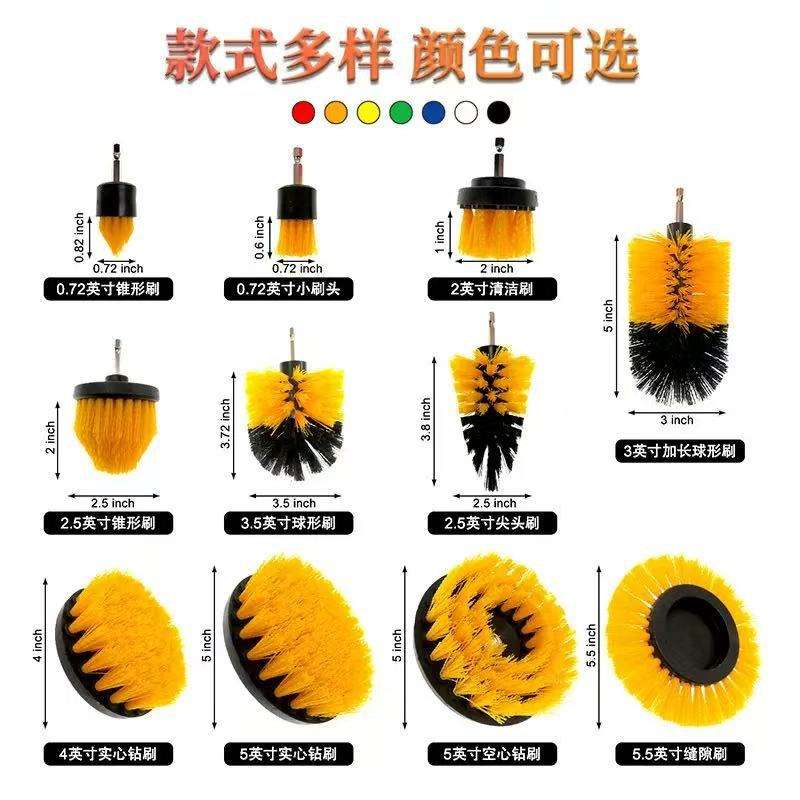 款式多样 颜色可选

0.82 inch
0.72 inch
0.72英寸锥形刷

0.6 inch
0.72 inch
0.72英寸小刷头

1 inch
2 inch
2英寸清洁刷

5 inch
3 inch
3英寸加长球形刷

2 inch
2.5 inch
2.5英寸锥形刷

3.72 inch
3.5 inch
3.5英寸球形刷

3.8 inch
2.5 inch
2.5英寸尖头刷

4 inch
4英寸实心钻刷

5 inch
5英寸实心钻刷

5 inch
5英寸空心钻刷

5.5 inch
5.5英寸缝隙刷