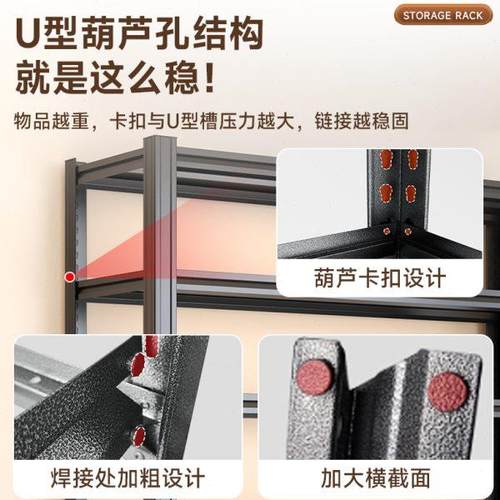 STORAGE RACK

U型葫芦孔结构
就是这么稳！

物品越重，卡扣与U型槽压力越大，链接越稳固

葫芦卡扣设计

焊接处加粗设计

加大横截面