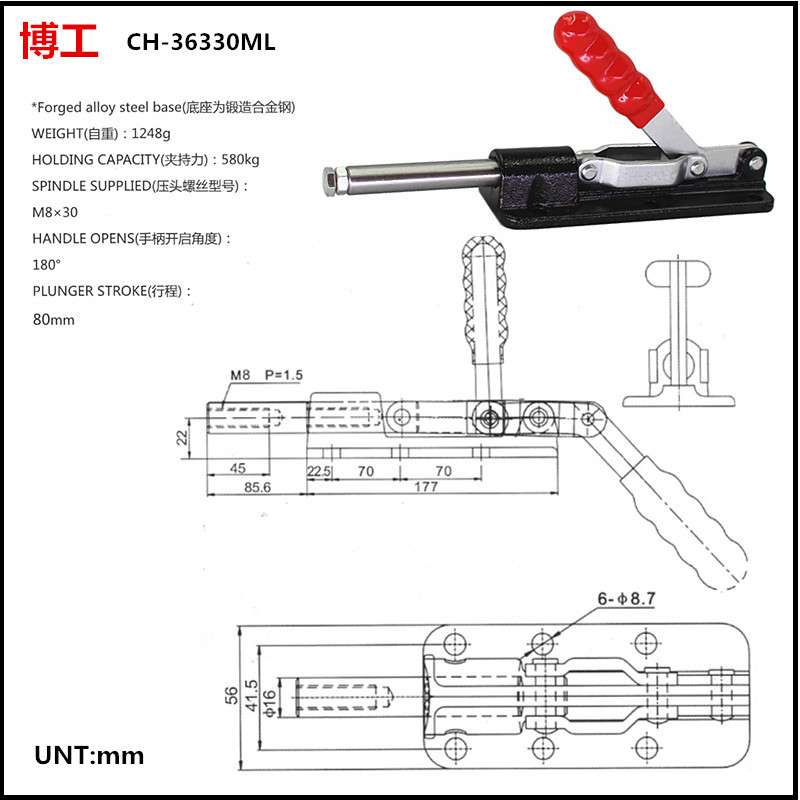 博工 CH-36330ML

*Forged alloy steel base(底座为锻造合金钢)
WEIGHT(自重)：1248g
HOLDING CAPACITY(夹持力)：580kg
SPINDLE SUPPLIED(压头螺丝型号)：
M8×30
HANDLE OPENS(手柄开启角度)：
180°
PLUNGER STROKE(行程)：
80mm

M8 P=1.5
22
45
85.6
22.5
70
70
177

6-ϕ8.7
56
41.5
ϕ16

UNT:mm