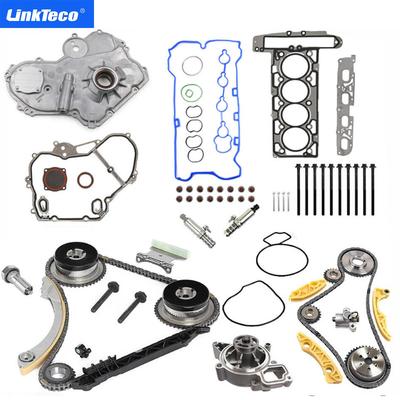 LinkTeco®