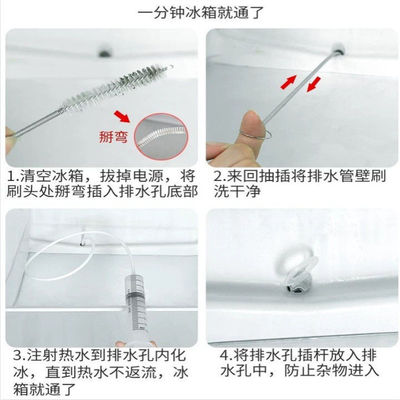 一分钟冰箱就通了

掰弯

1.清空冰箱，拔掉电源，将刷头处掰弯插入排水孔底部

2.来回抽插将排水管壁刷洗干净

3.注射热水到排水孔内化冰，直到热水不返流，冰箱就通了

4.将排水孔插杆放入排水孔中，防止杂物进入