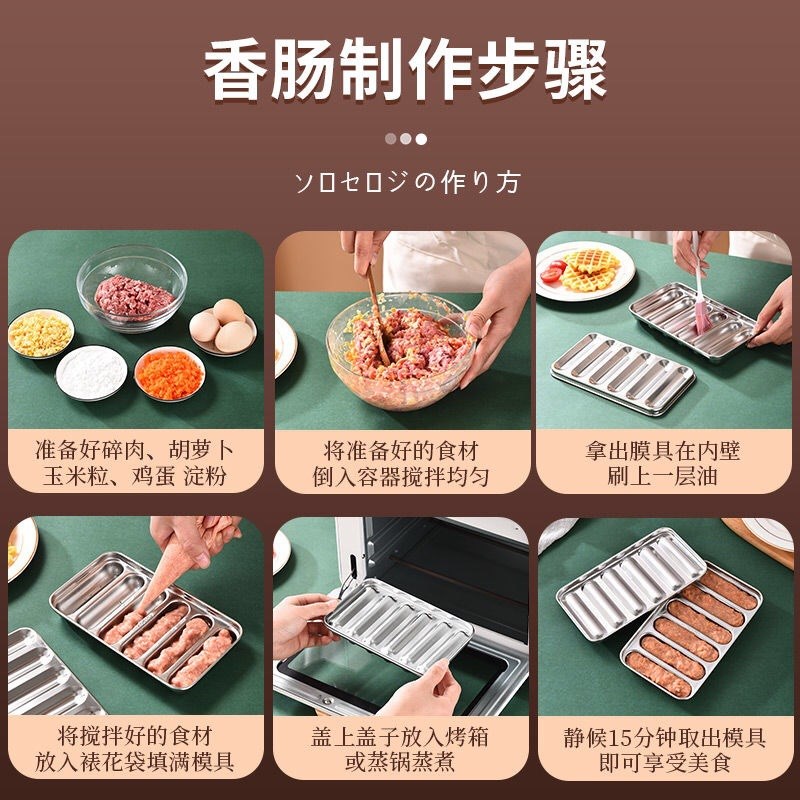 香肠制作步骤

ソロセロジの作り方

准备好碎肉、胡萝卜
玉米粒、鸡蛋 淀粉

将准备好的食材
倒入容器搅拌均匀

拿出膜具在内壁
刷上一层油

将搅拌好的食材
放入裱花袋填满模具

盖上盖子放入烤箱
或蒸锅蒸煮

静候15分钟取出模具
即可享受美食