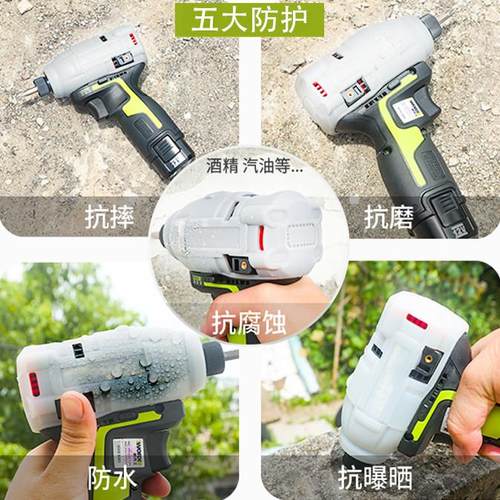 五大防护

抗摔

抗磨

酒精 汽油等...

抗腐蚀

防水

抗曝晒