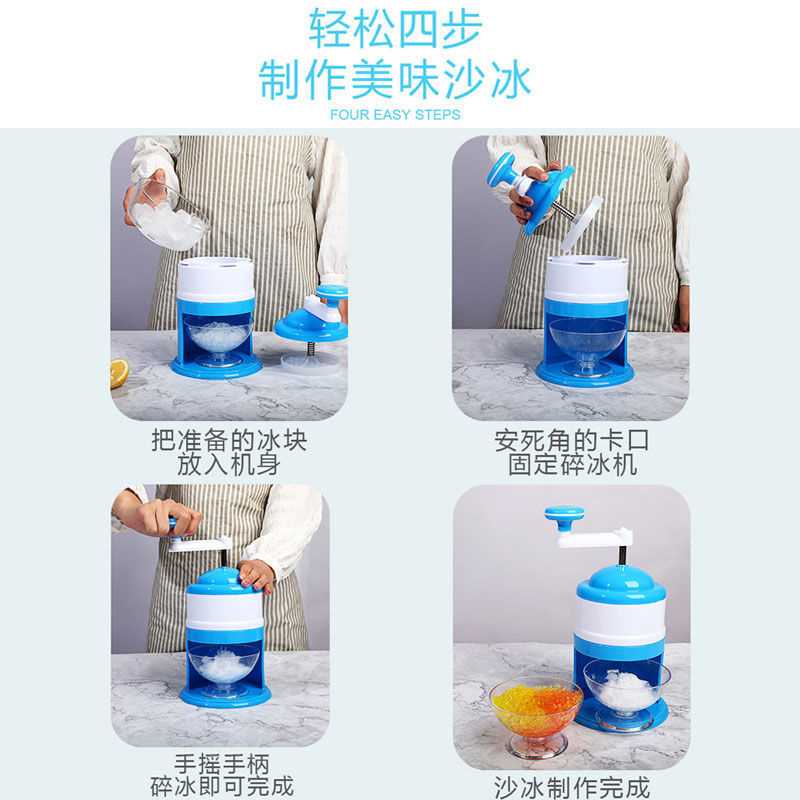 轻松四步
制作美味沙冰
FOUR EASY STEPS

把准备的冰块
放入机身

安死角的卡口
固定碎冰机

手摇手柄
碎冰即可完成

沙冰制作完成