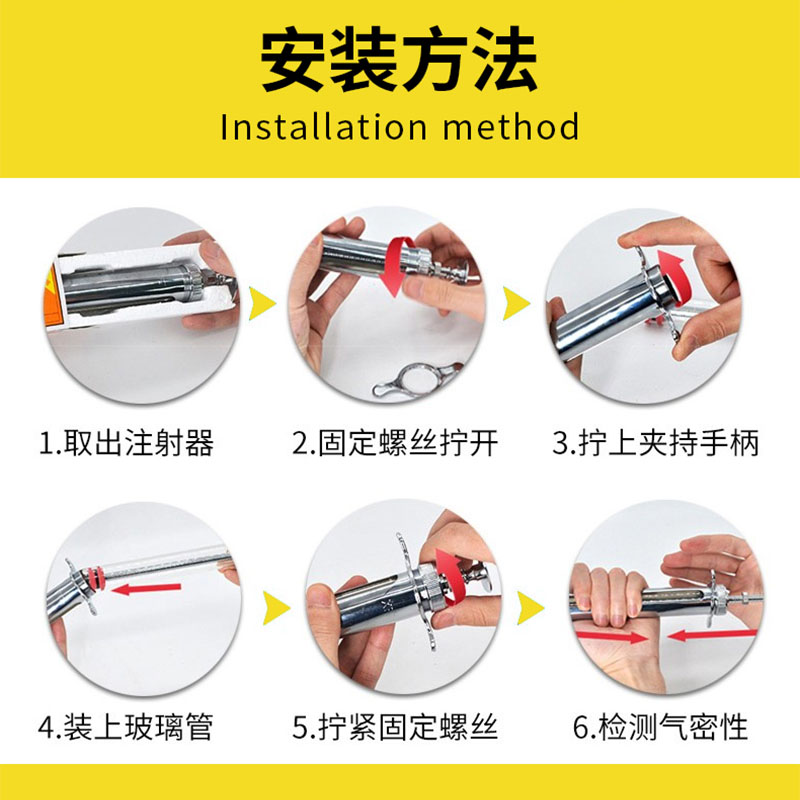 安装方法
Installation method

1.取出注射器

2.固定螺丝拧开

3.拧上夹持手柄

4.装上玻璃管

5.拧紧固定螺丝

6.检测气密性