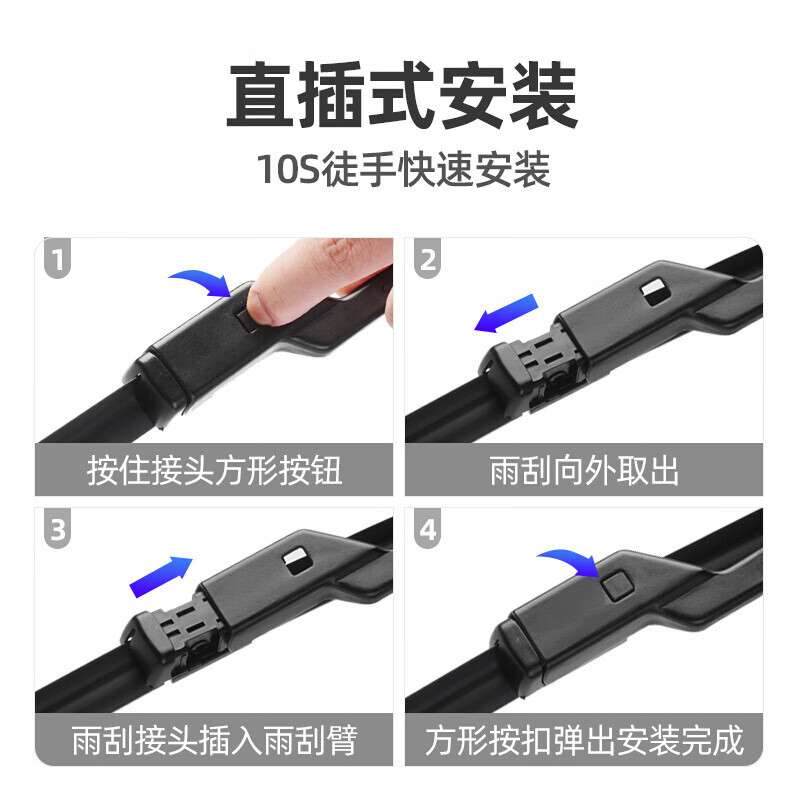 直插式安装
10S徒手快速安装

1
按住接头方形按钮

2
雨刮向外取出

3
雨刮接头插入雨刮臂

4
方形按扣弹出安装完成