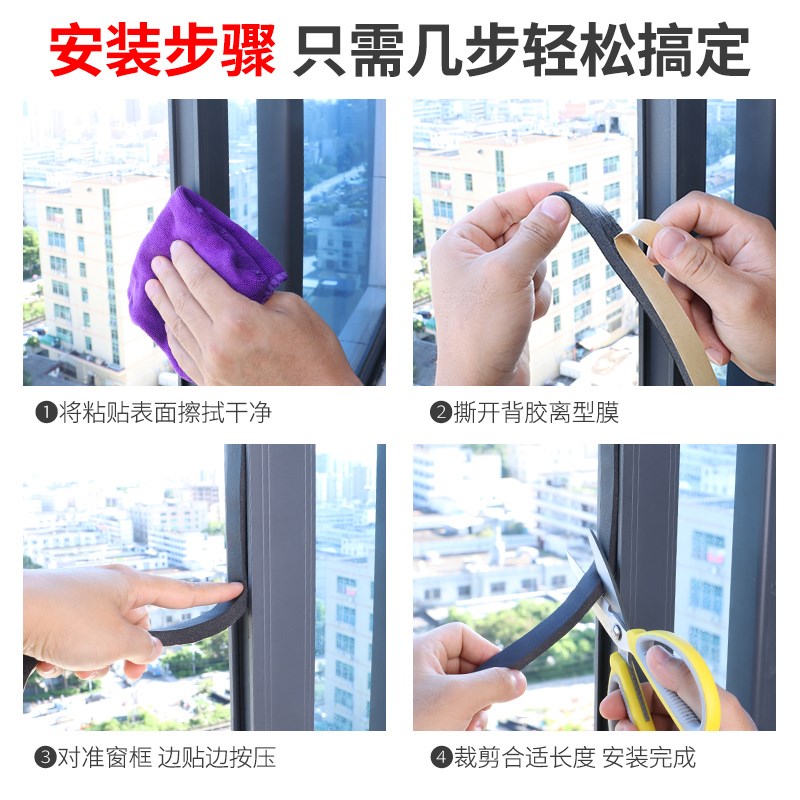 安装步骤 只需几步轻松搞定

❶将粘贴表面擦拭干净

❷撕开背胶离型膜

❸对准窗框 边贴边按压

❹裁剪合适长度 安装完成