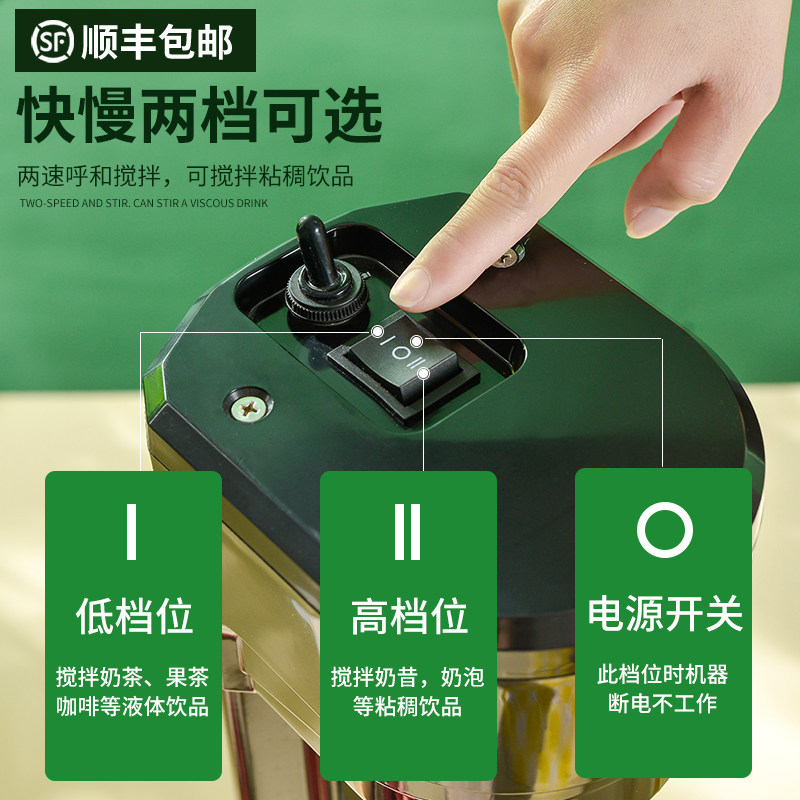 SF 顺丰包邮

快慢两档可选

两速呼和搅拌，可搅拌粘稠饮品

TWO-SPEED AND STIR. CAN STIR A VISCOUS DRINK

I O II

I
低档位
搅拌奶茶、果茶咖啡等液体饮品

II
高档位
搅拌奶昔，奶泡等粘稠饮品

O
电源开关
此档位时机器断电不工作