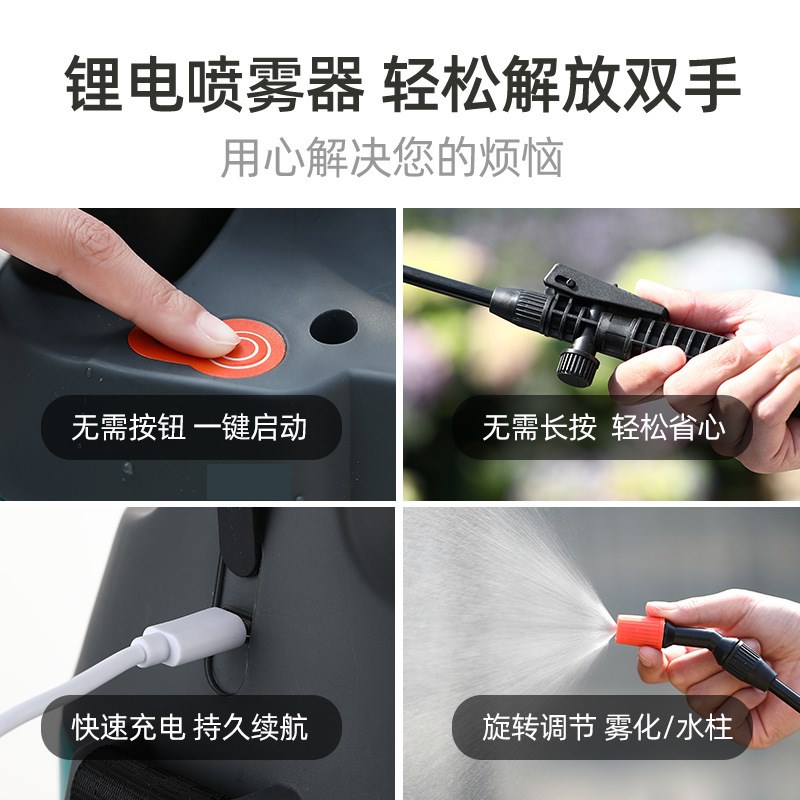 锂电喷雾器 轻松解放双手

用心解决您的烦恼

无需按钮 一键启动

无需长按 轻松省心

快速充电 持久续航

旋转调节 雾化/水柱