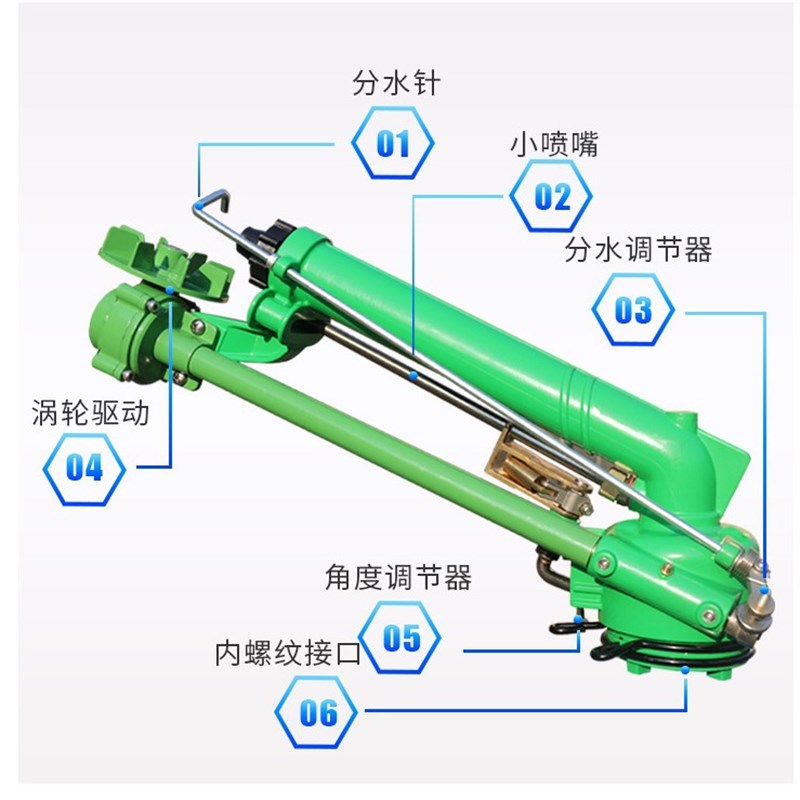 分水针
01
小喷嘴
02
分水调节器
03
涡轮驱动
04
角度调节器
05
内螺纹接口
06