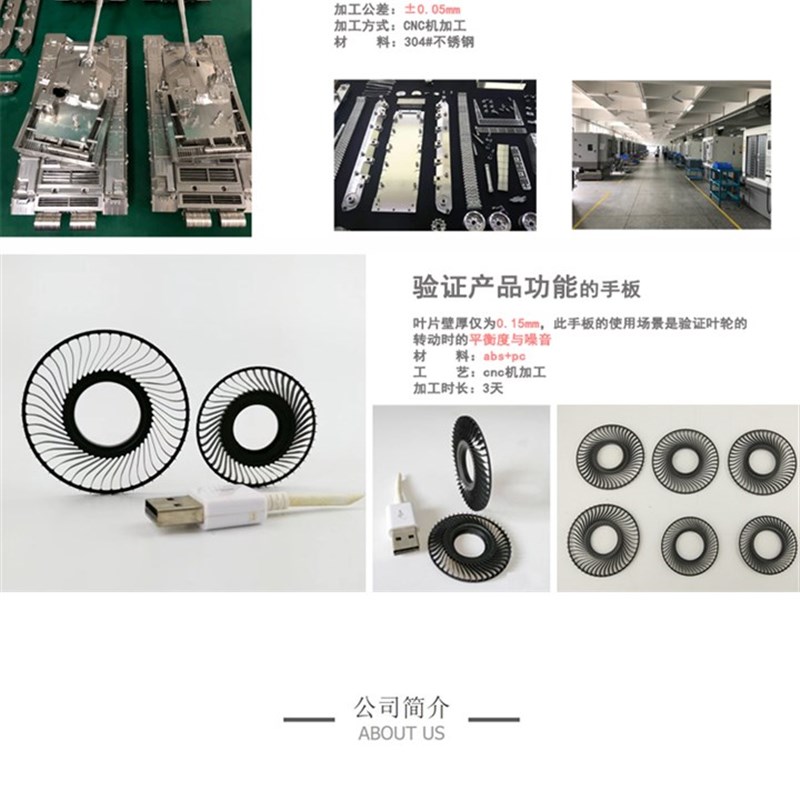 加工公差：±0.05mm
加工方式：CNC机加工
材　　料：304#不锈钢

验证产品功能的手板

叶片壁厚仅为0.15mm，此手板的使用场景是验证叶轮的转动时的平衡度与噪音
材　　料：abs+pc
工　　艺：cnc机加工
加工时长：3天

公司简介
ABOUT US