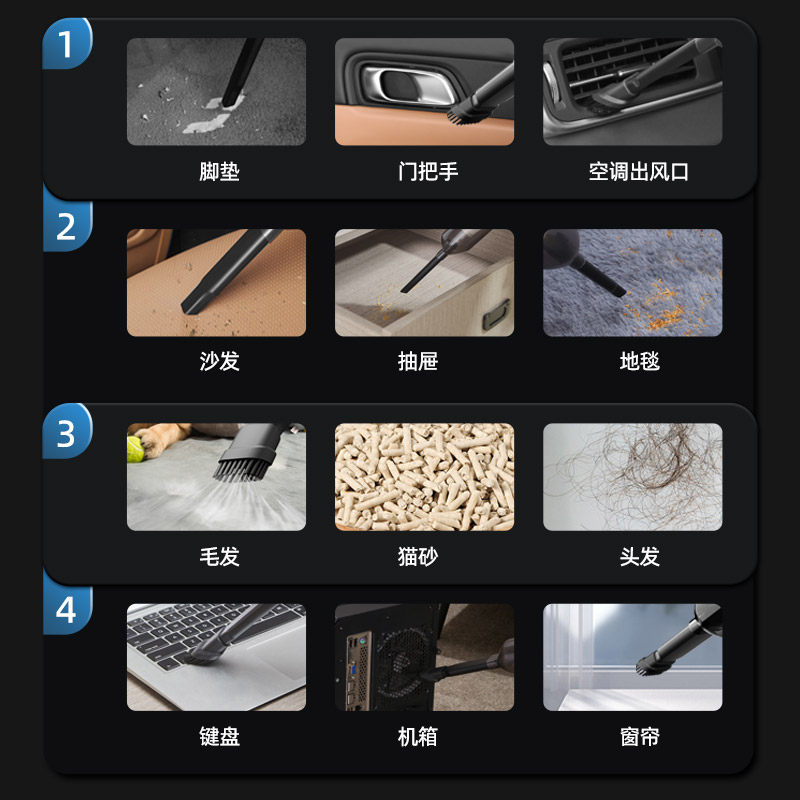 1

脚垫

门把手

空调出风口

2

沙发

抽屉

地毯

3

毛发

猫砂

头发

4

键盘

机箱

窗帘