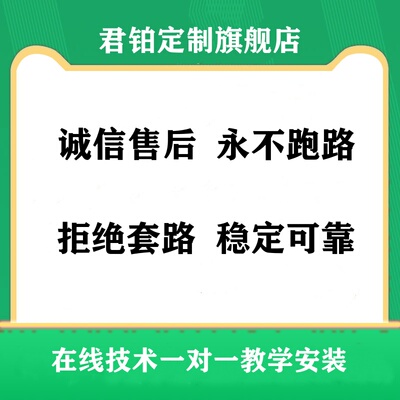 君铂定制旗舰店

诚信售后 永不跑路

拒绝套路 稳定可靠

在线技术一对一教学安装