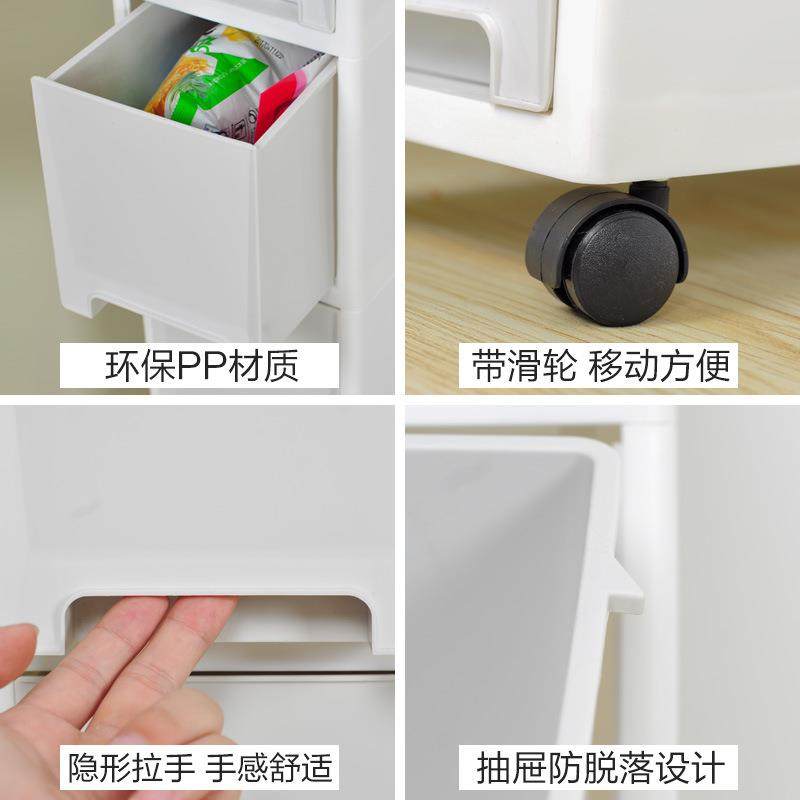 环保PP材质

带滑轮 移动方便

隐形拉手 手感舒适

抽屉防脱落设计