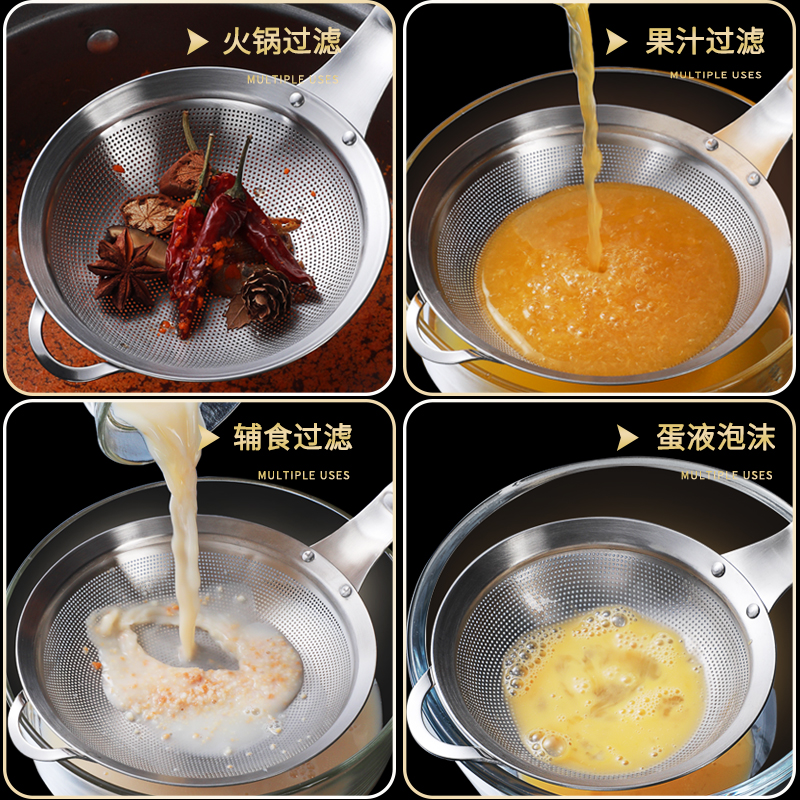 火锅过滤
MULTIPLE USES

果汁过滤
MULTIPLE USES

辅食过滤
MULTIPLE USES

蛋液泡沫
MULTIPLE USES