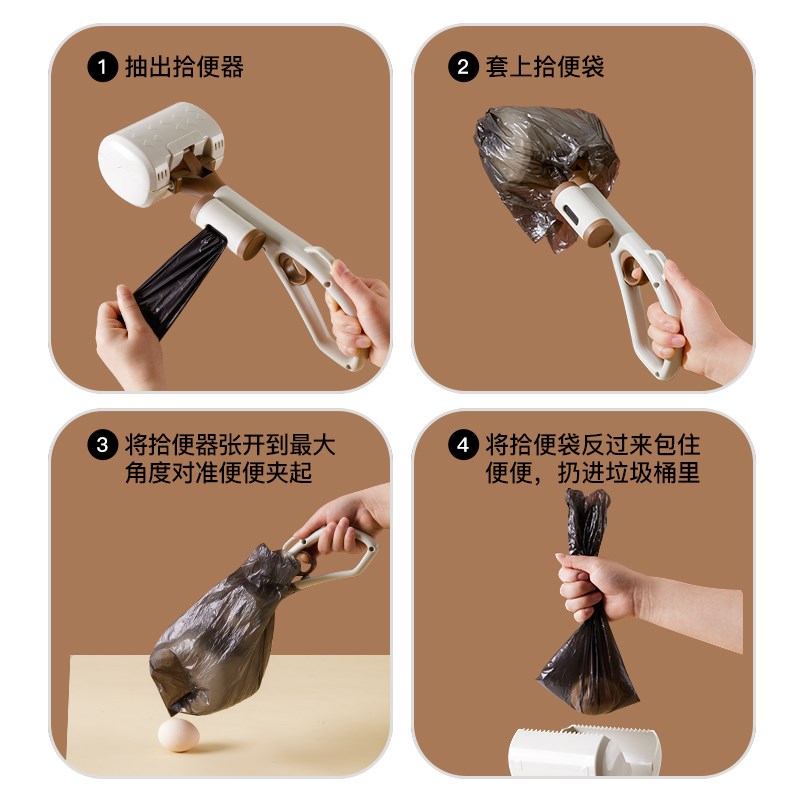 1 抽出拾便器

2 套上拾便袋

3 将拾便器张开到最大角度对准便便夹起

4 将拾便袋反过来包住便便，扔进垃圾桶里