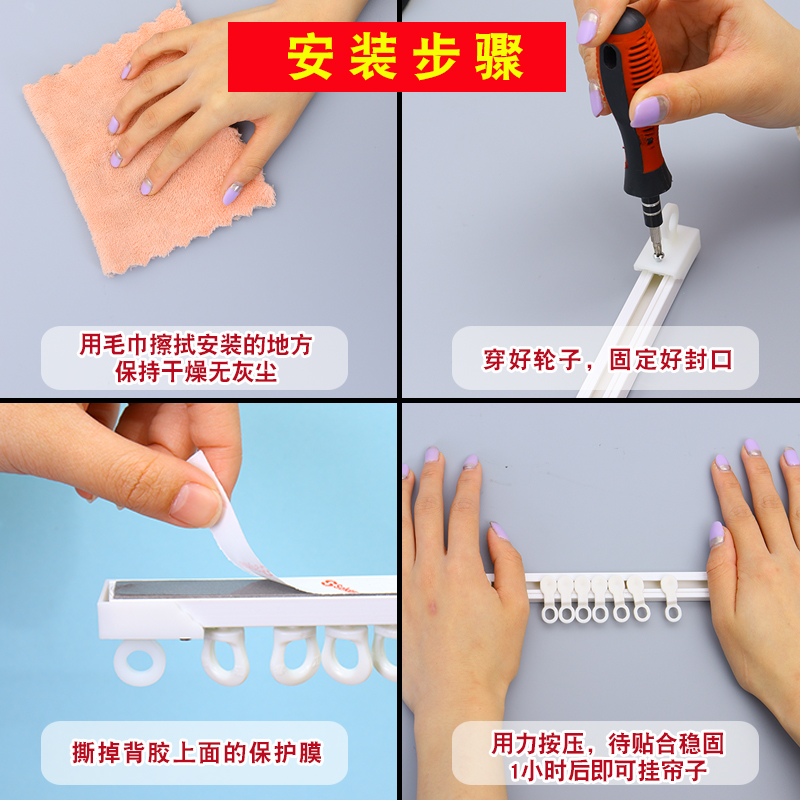 安装步骤

用毛巾擦拭安装的地方
保持干燥无灰尘

穿好轮子，固定好封口

撕掉背胶上面的保护膜

用力按压，待贴合稳固
1小时后即可挂帘子